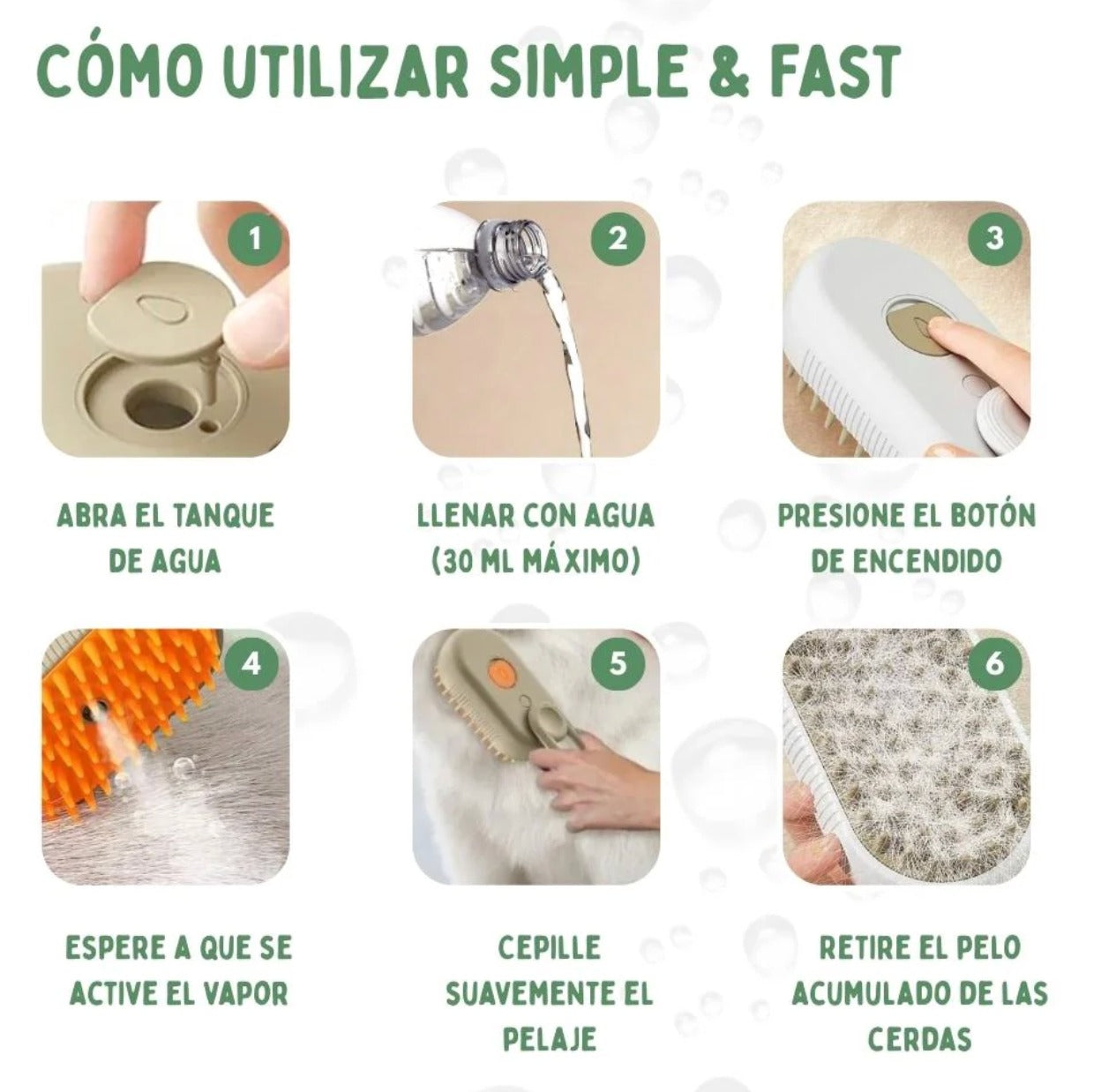 CÓMO UTILIZAR SIMPLE & FAST

1

ABRA EL TANQUE DE AGUA

2

LLENAR CON AGUA (30 ML MÁXIMO)

3

PRESIONE EL BOTÓN DE ENCENDIDO

4

ESPERE A QUE SE ACTIVE EL VAPOR

5

CEPILLE SUAVEMENTE EL PELAJE

6

RETIRE EL PELO ACUMULADO DE LAS CERDAS