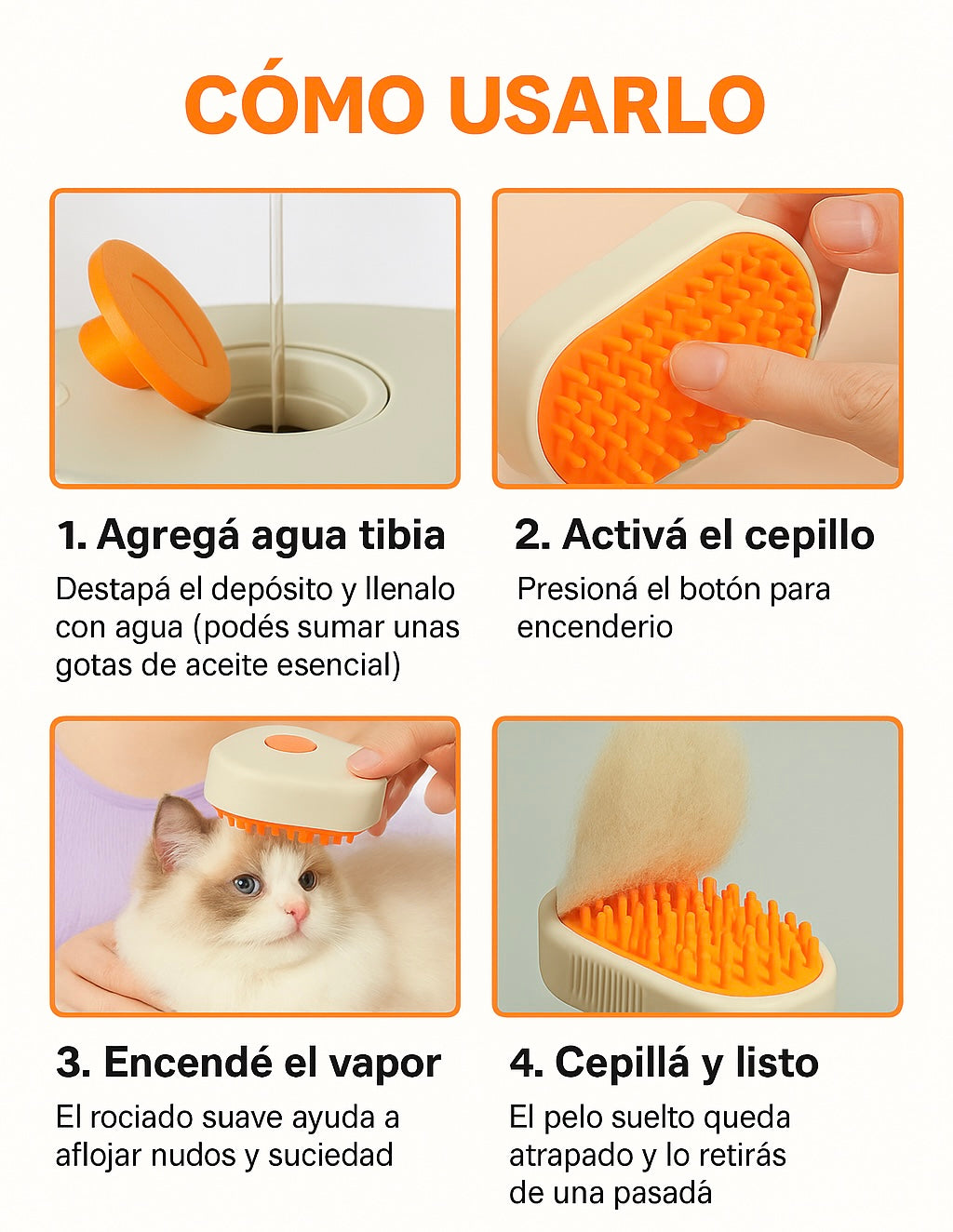 CÓMO USARLO

1. Agregá agua tibia

Destapá el depósito y llenalo con agua (podés sumar unas gotas de aceite esencial)

2. Activá el cepillo

Presioná el botón para encenderio

3. Encendé el vapor

El rociado suave ayuda a aflojar nudos y suciedad

4. Cepillá y listo

El pelo suelto queda atrapado y lo retirás de una pasadá